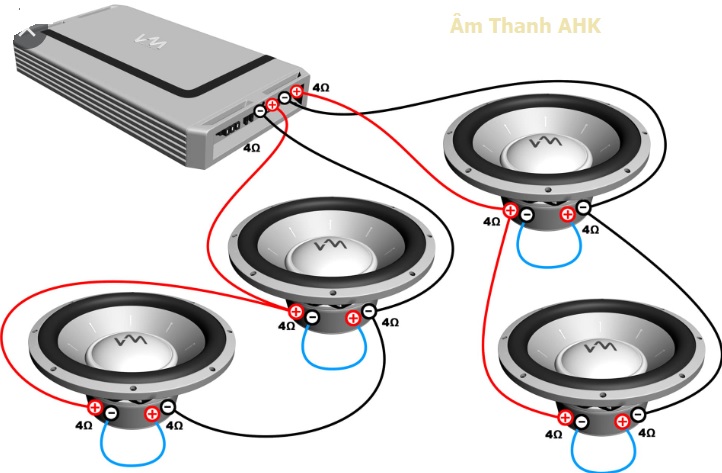 Âm Thanh AHK

4Ω
4Ω
4Ω
4Ω
4Ω
4Ω
4Ω
4Ω
4Ω
4Ω